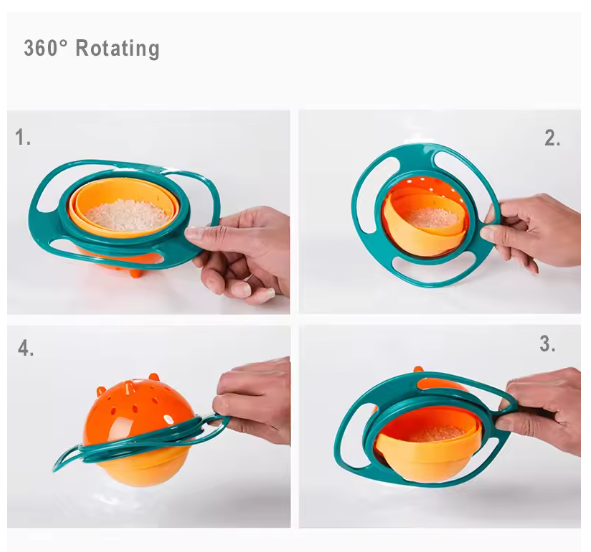 360° Rotating

1.

2.

4.

3.